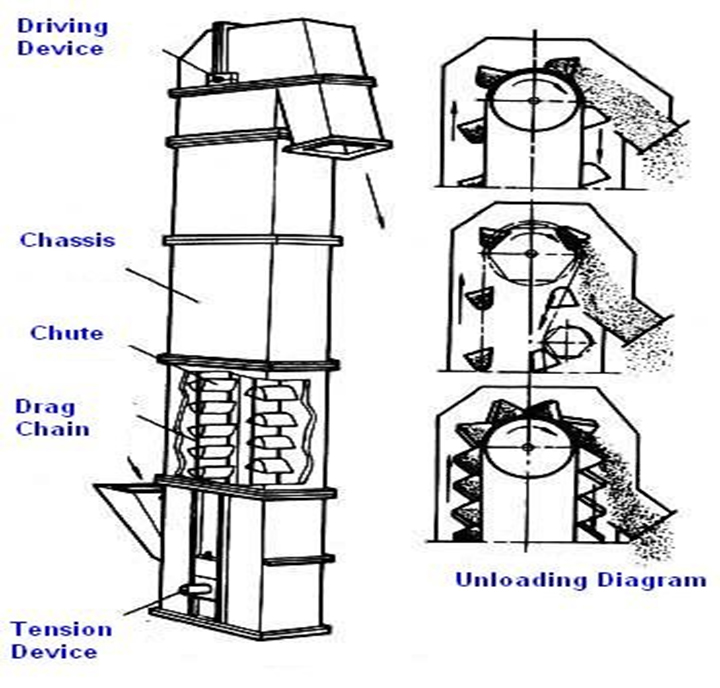 Driving Device

Chassis

Chute

Drag Chain

Tension Device

Unloading Diagram